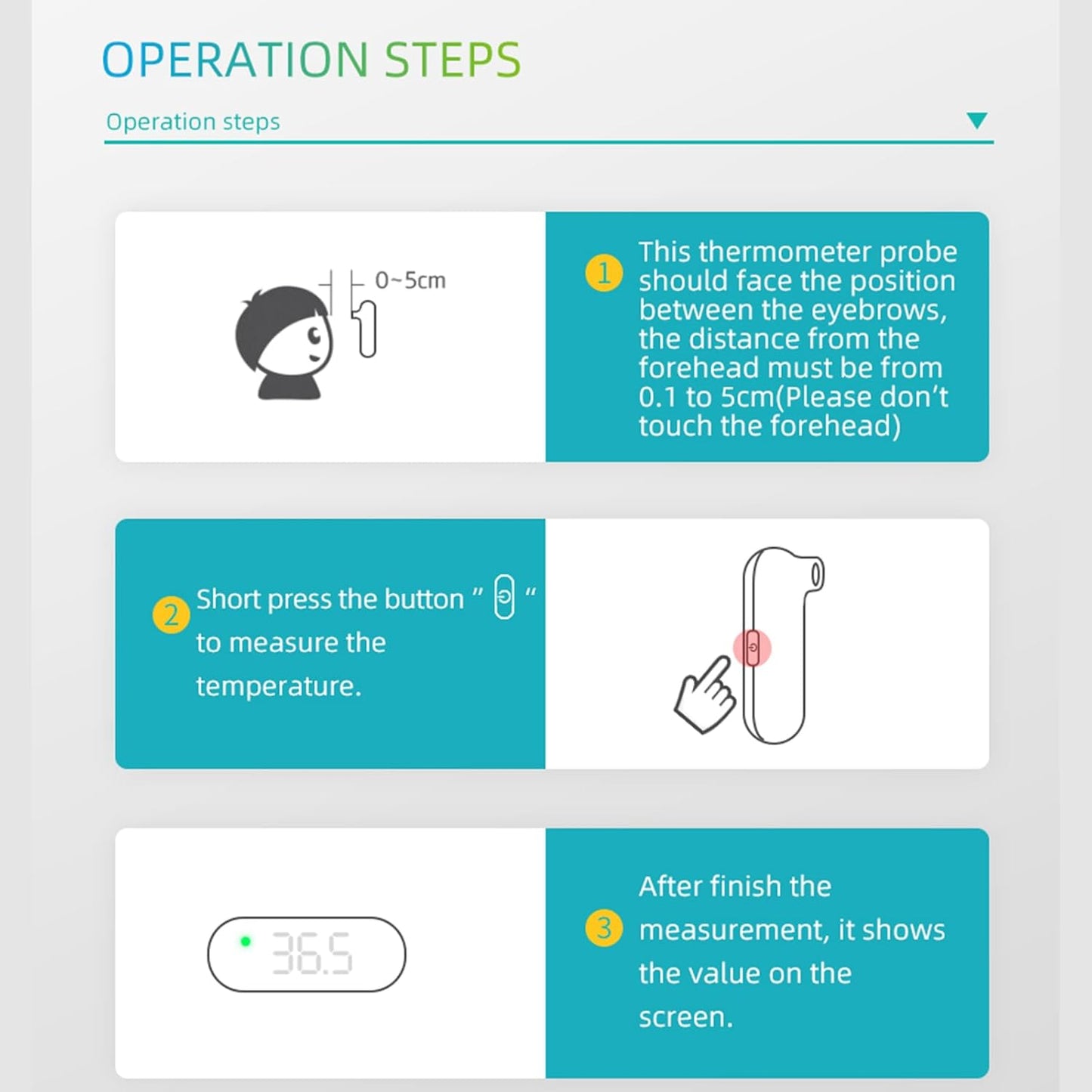 OPERATION STEPS

Operation steps

0~5cm

1 This thermometer probe should face the position between the eyebrows, the distance from the forehead must be from 0.1 to 5cm(Please don't touch the forehead)

2 Short press the button " " to measure the temperature.

36.5

3 After finish the measurement, it shows the value on the screen.