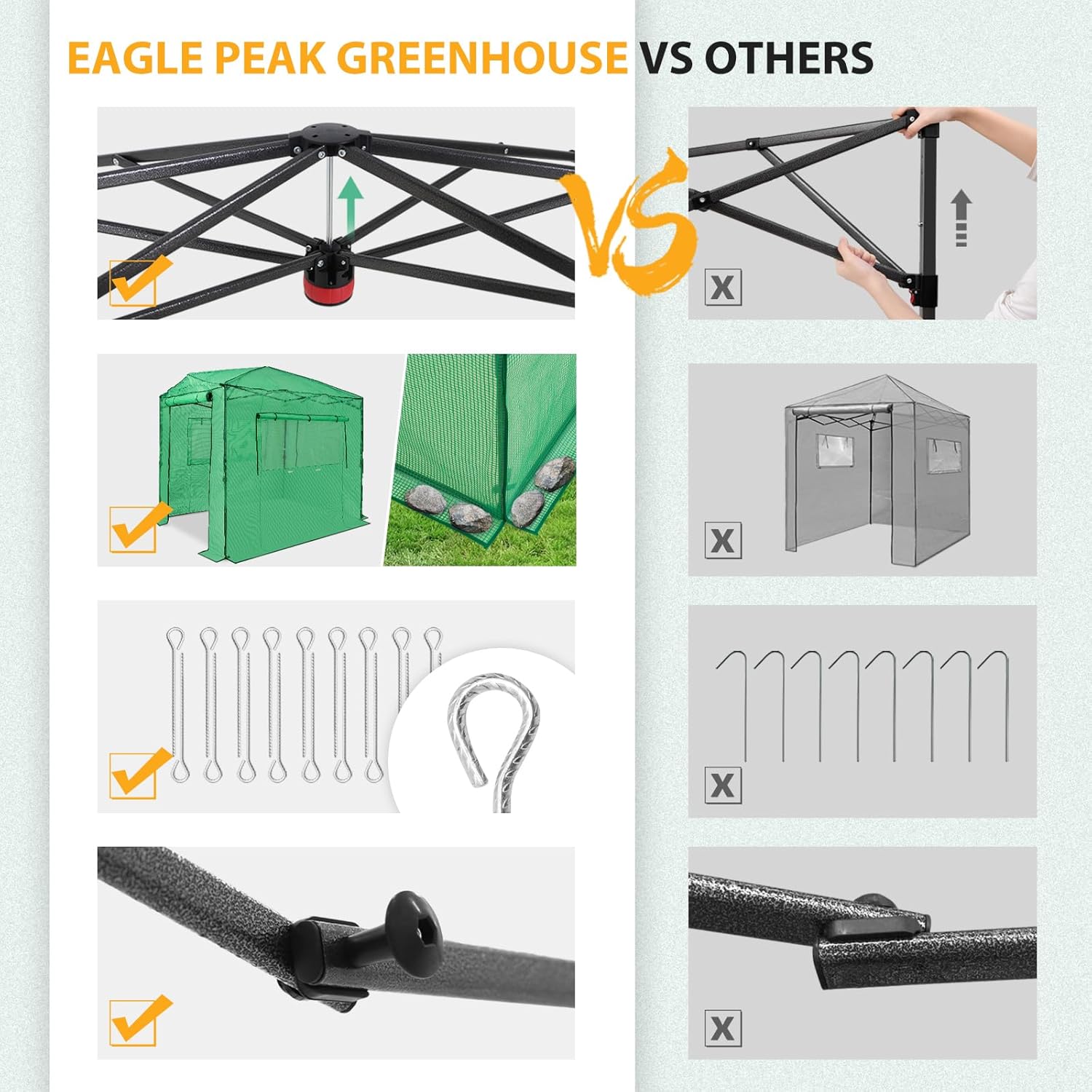 EAGLE PEAK GREENHOUSE VS OTHERS

VS

X

X

X

X