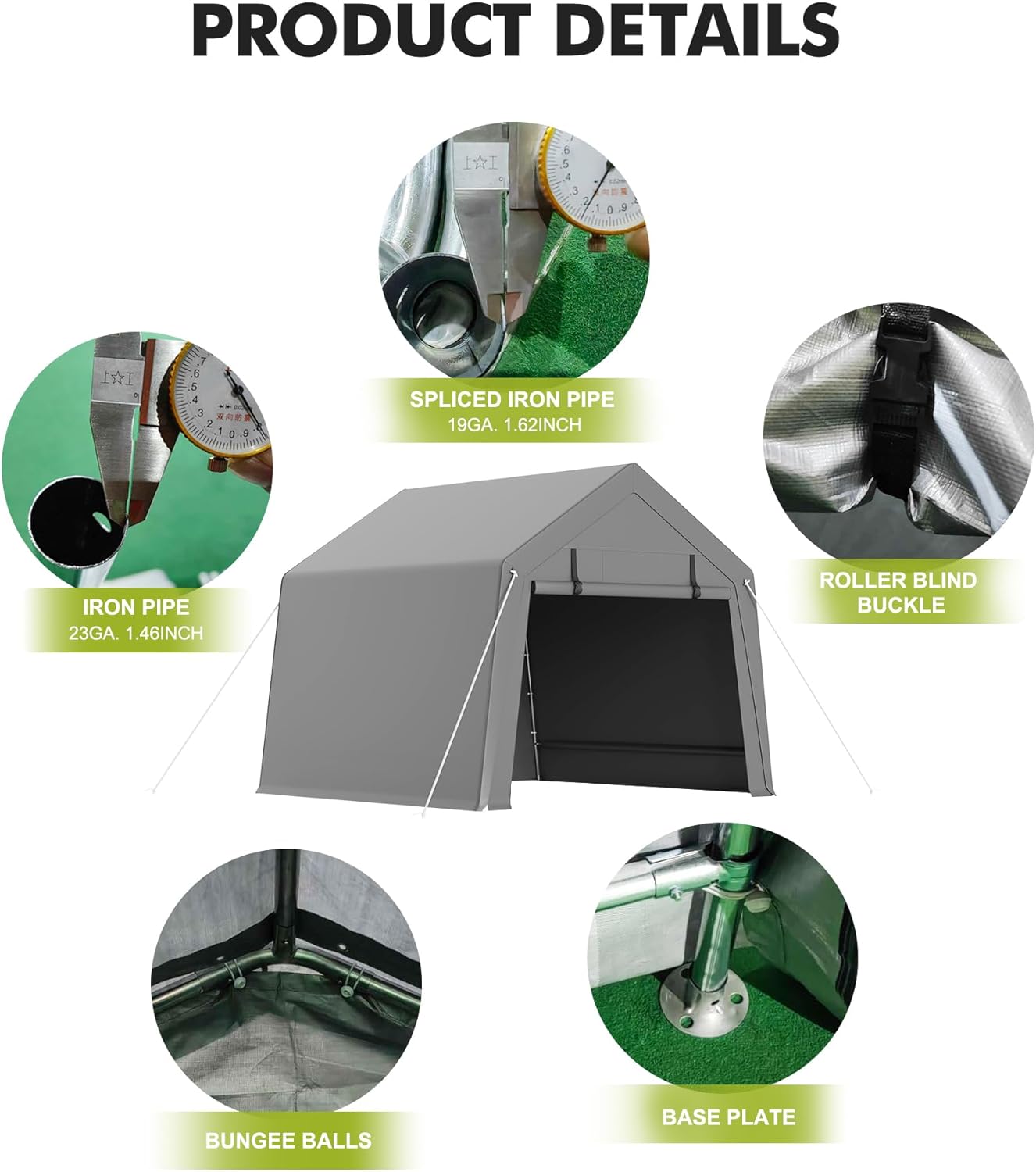 PRODUCT DETAILS

SPLICED IRON PIPE
19GA. 1.62INCH

IRON PIPE
23GA. 1.46INCH

ROLLER BLIND BUCKLE

BUNGEE BALLS

BASE PLATE