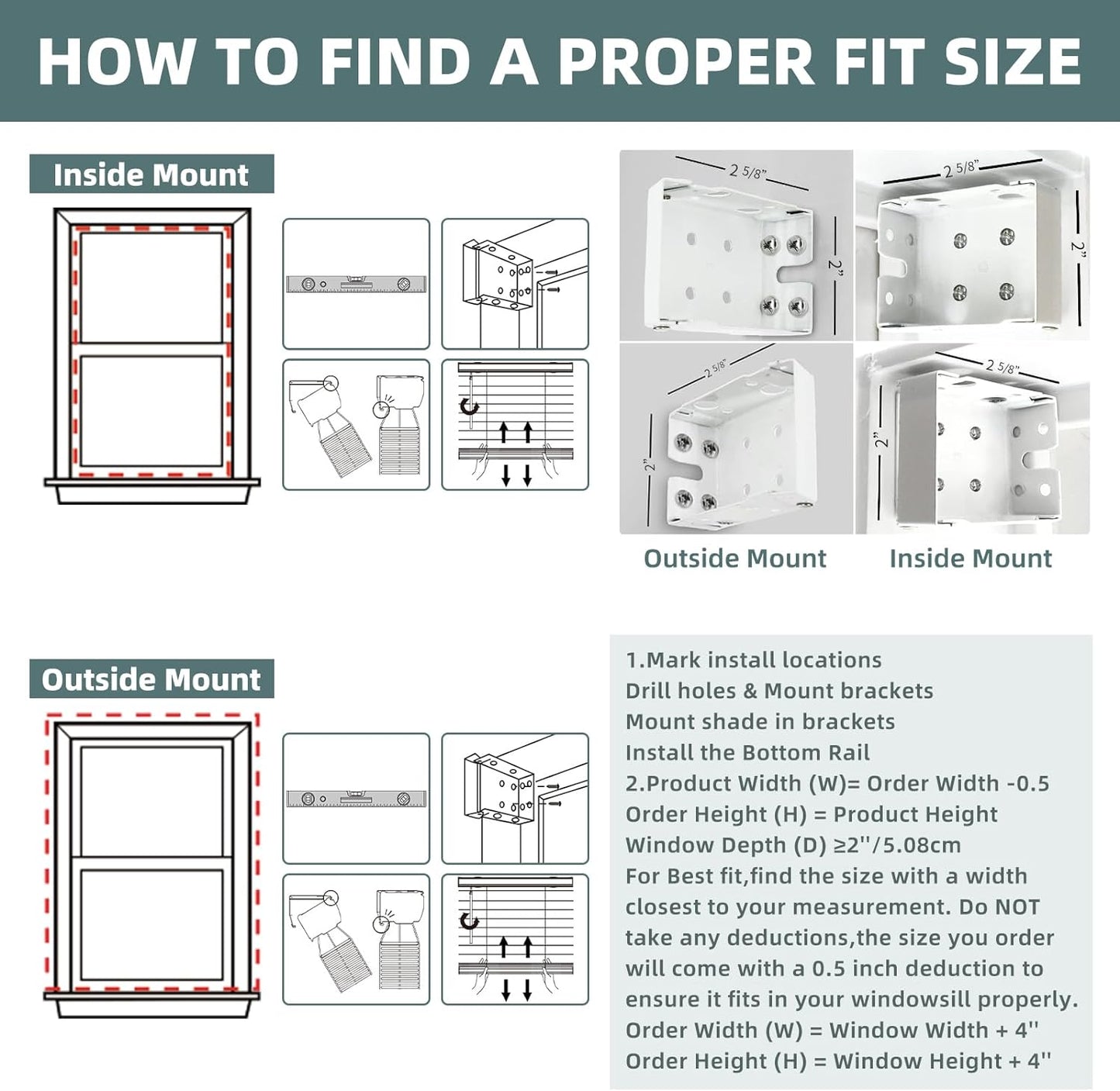 HOW TO FIND A PROPER FIT SIZE

Inside Mount

2 5/8"
2"
2 5/8"
2"
2 5/8"
2"
2 5/8"
2"

Outside Mount Inside Mount

Outside Mount

1.Mark install locations
Drill holes & Mount brackets
Mount shade in brackets
Install the Bottom Rail
2.Product Width (W)= Order Width -0.5
Order Height (H) = Product Height
Window Depth (D) ≥2''/5.08cm
For Best fit,find the size with a width closest to your measurement. Do NOT take any deductions,the size you order will come with a 0.5 inch deduction to ensure it fits in your windowsill properly.
Order Width (W) = Window Width + 4''
Order Height (H) = Window Height + 4''