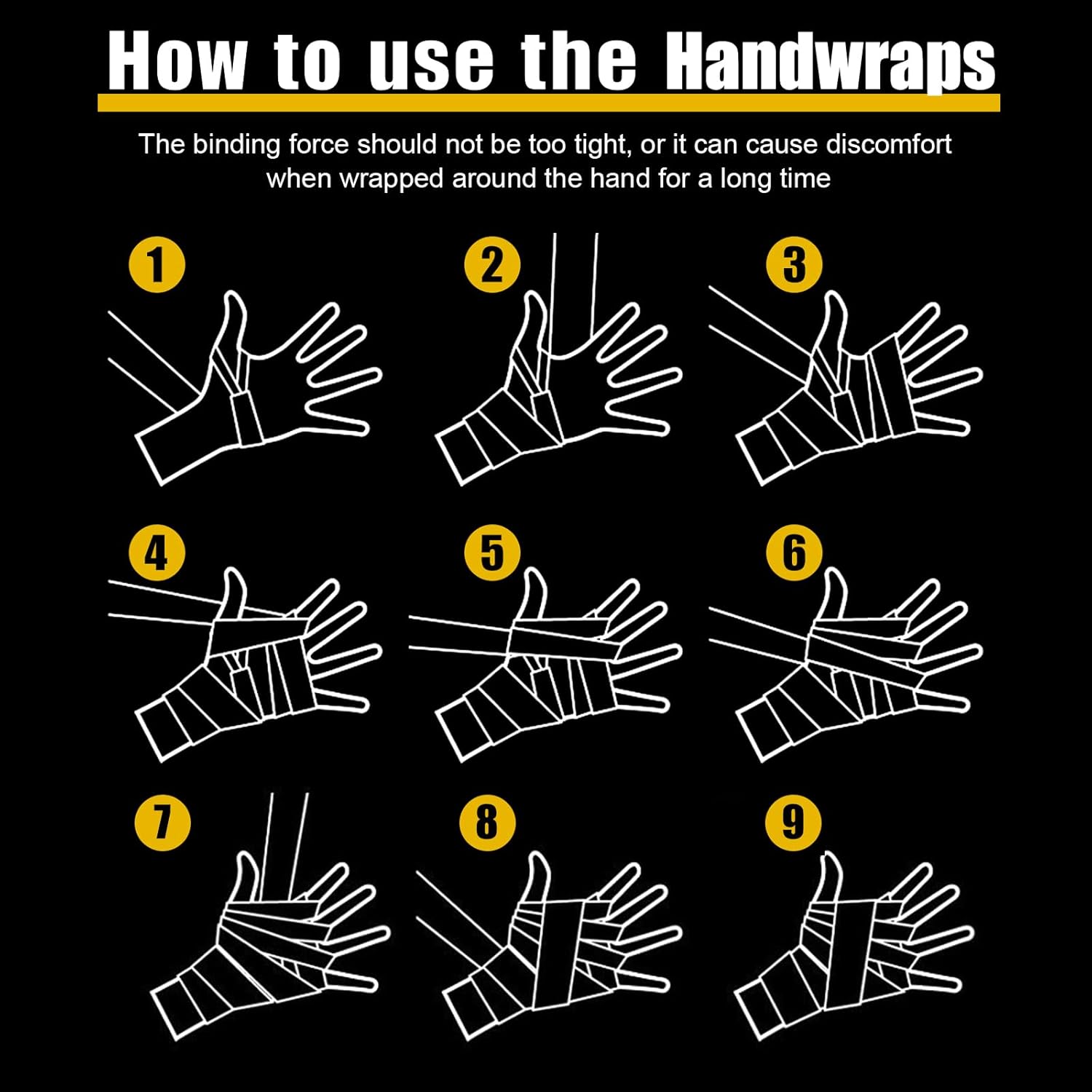 How to use the Handwraps

The binding force should not be too tight, or it can cause discomfort when wrapped around the hand for a long time

1

2

3

4

5

6

7

8

9