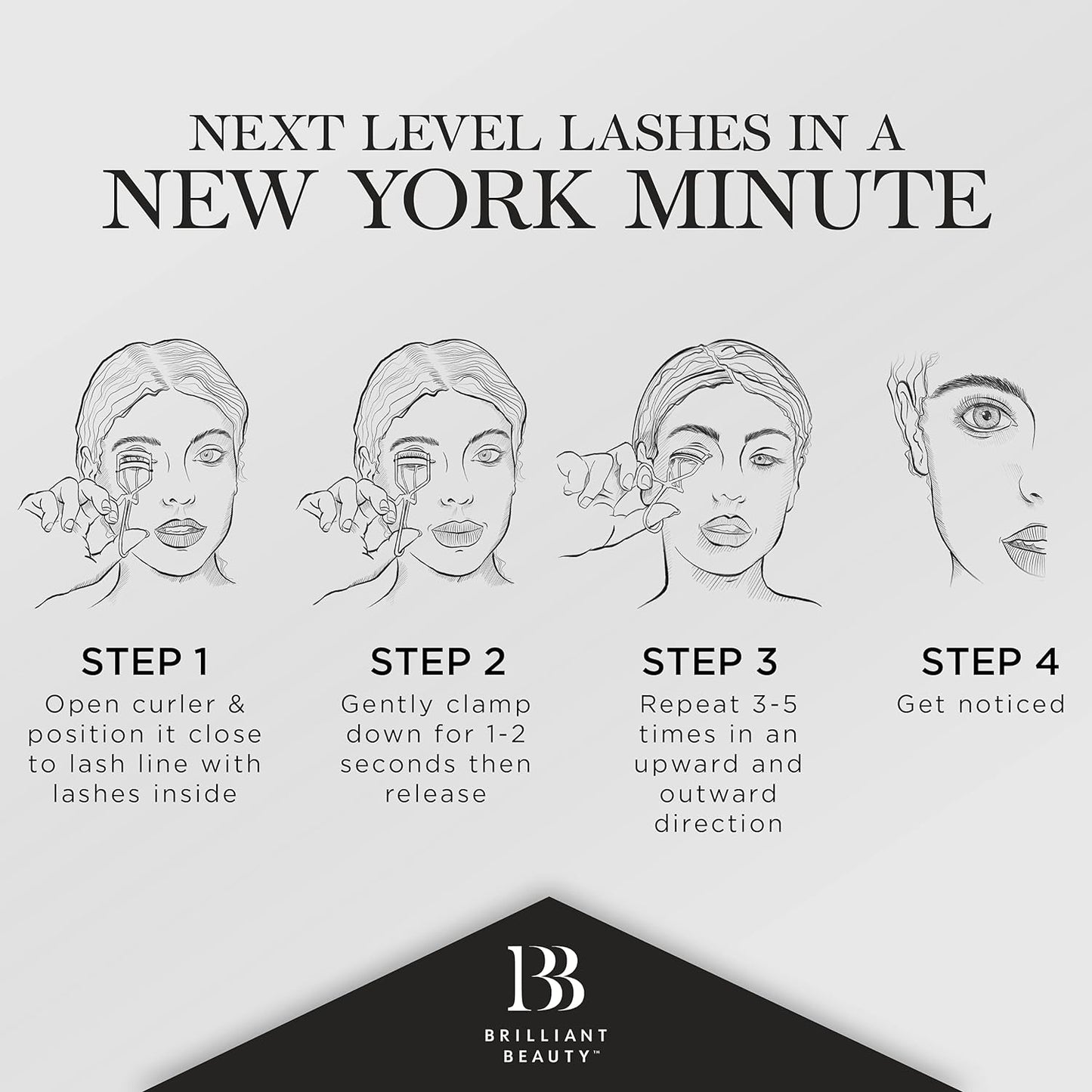 NEXT LEVEL LASHES IN A
NEW YORK MINUTE

STEP 1
Open curler & position it close to lash line with lashes inside

STEP 2
Gently clamp down for 1-2 seconds then release

STEP 3
Repeat 3-5 times in an upward and outward direction

STEP 4
Get noticed

BB
BRILLIANT BEAUTY™