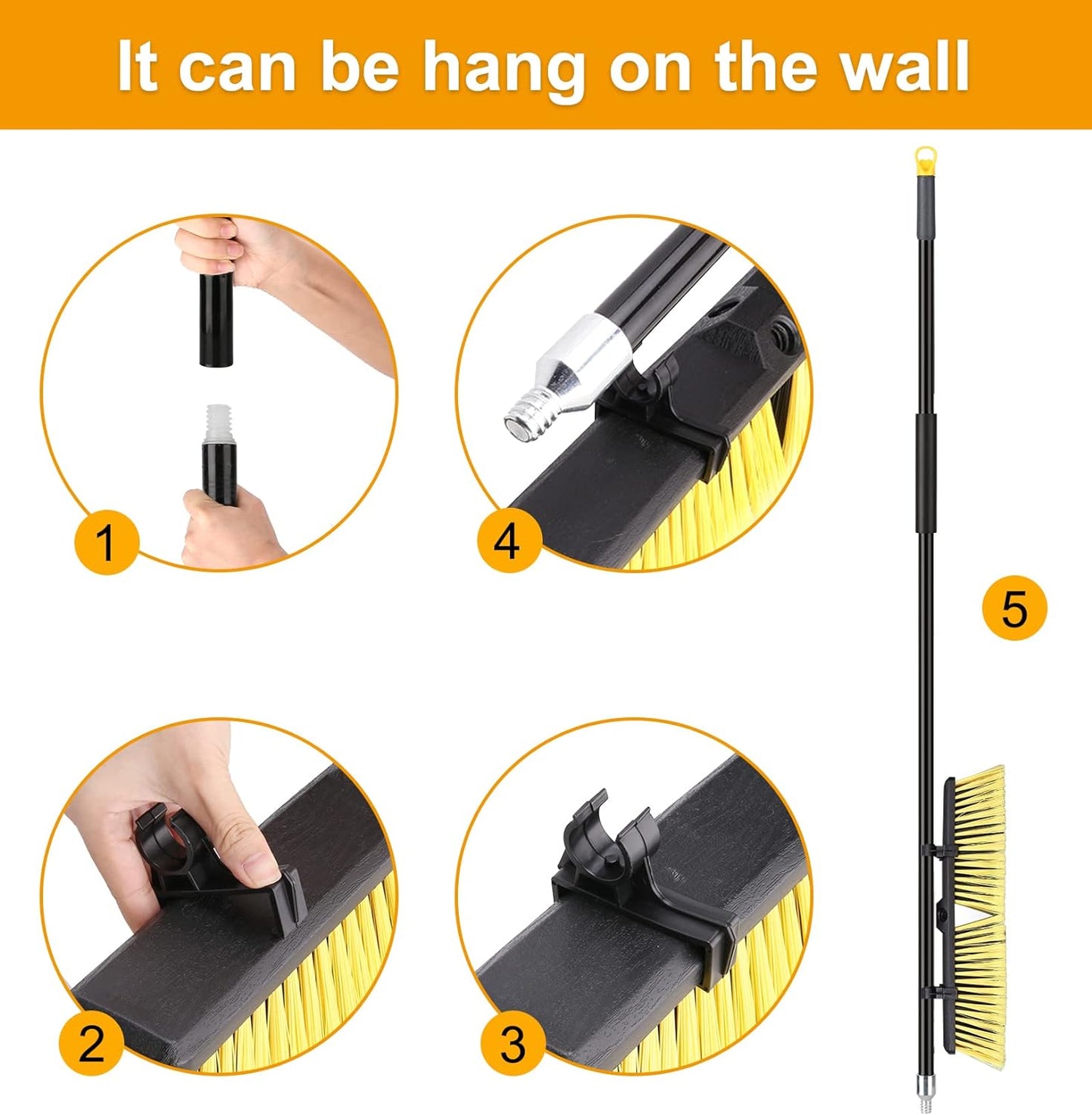 It can be hang on the wall

1

4

5

2

3