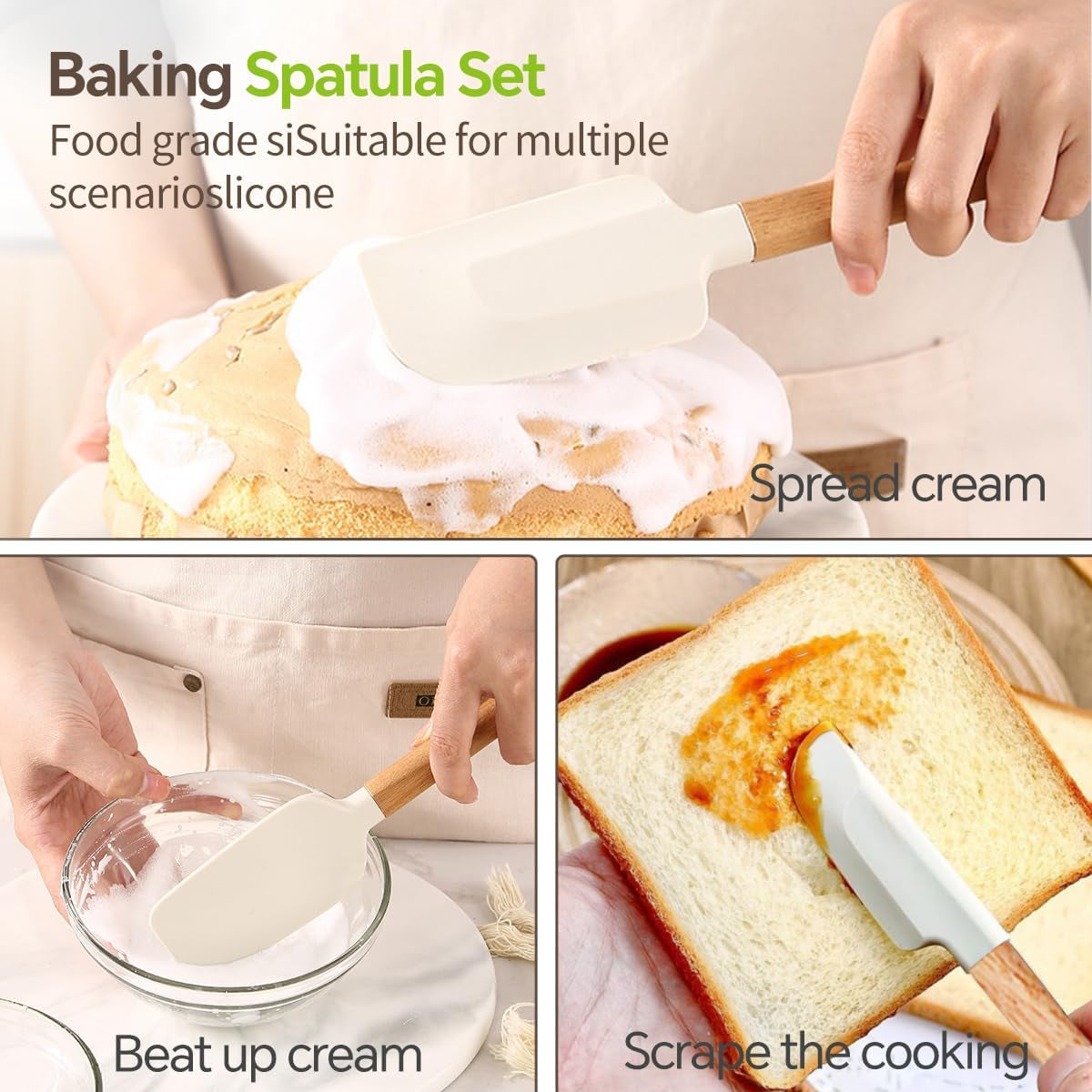 Baking Spatula Set
Food grade siSuitable for multiple scenarioslicone

Spread cream

Beat up cream

Scrape the cooking